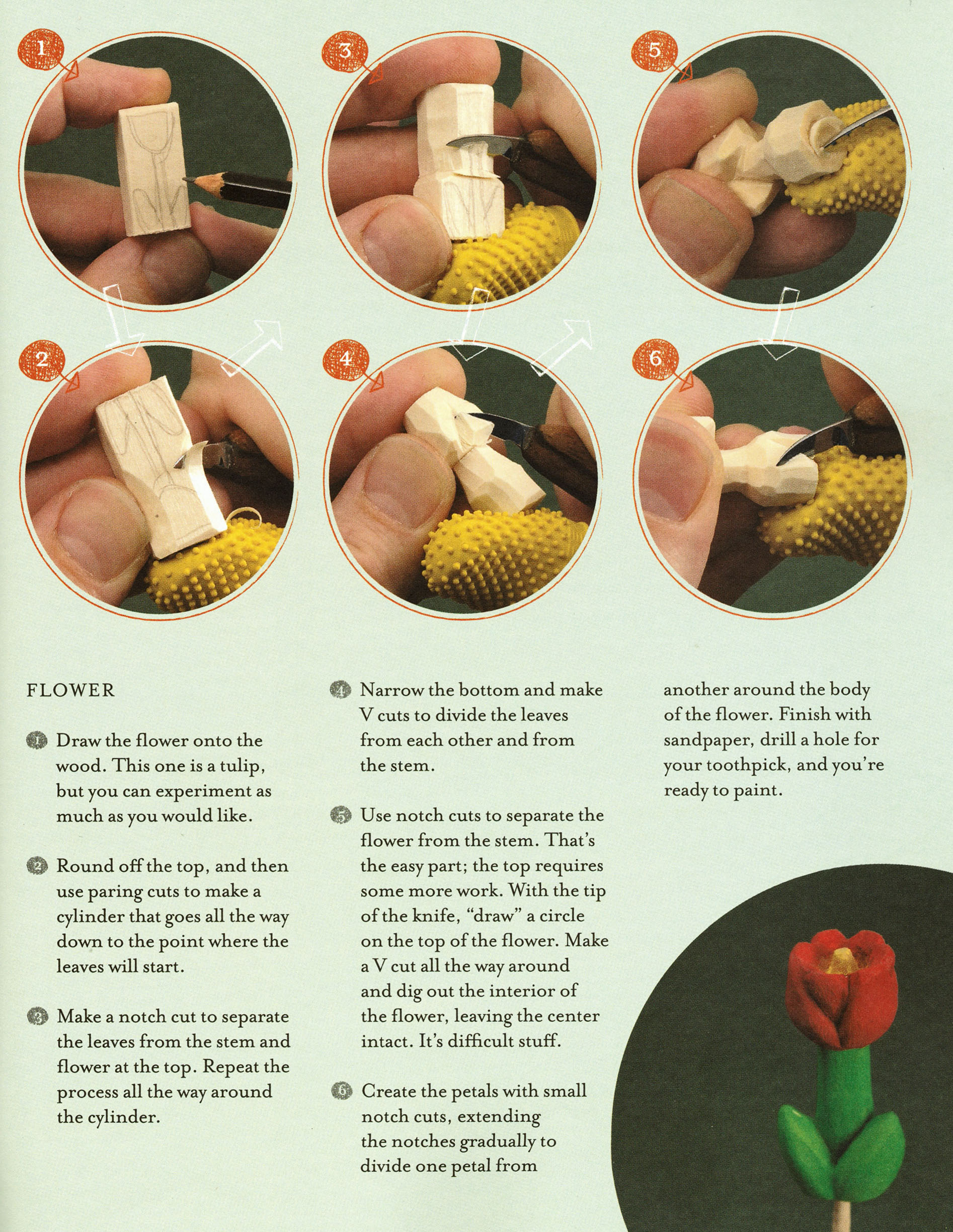 1

3

5

2

4

6

FLOWER

1 Draw the flower onto the wood. This one is a tulip, but you can experiment as much as you would like.

2 Round off the top, and then use paring cuts to make a cylinder that goes all the way down to the point where the leaves will start.

3 Make a notch cut to separate the leaves from the stem and flower at the top. Repeat the process all the way around the cylinder.

4 Narrow the bottom and make V cuts to divide the leaves from each other and from the stem.

5 Use notch cuts to separate the flower from the stem. That's the easy part; the top requires some more work. With the tip of the knife, "draw" a circle on the top of the flower. Make a V cut all the way around and dig out the interior of the flower, leaving the center intact. It's difficult stuff.

6 Create the petals with small notch cuts, extending the notches gradually to divide one petal from another around the body of the flower. Finish with sandpaper, drill a hole for your toothpick, and you're ready to paint.